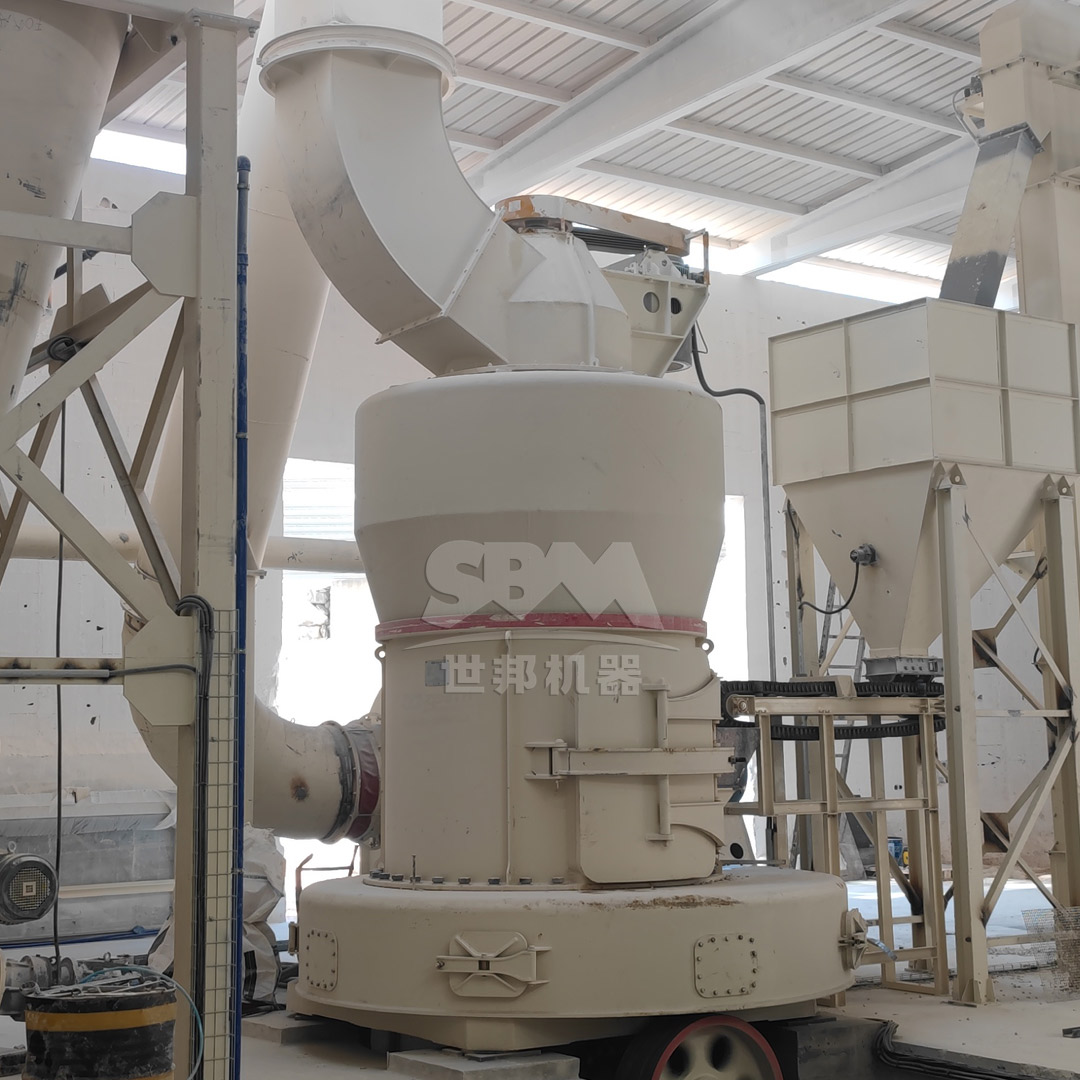 SBM
世邦机器